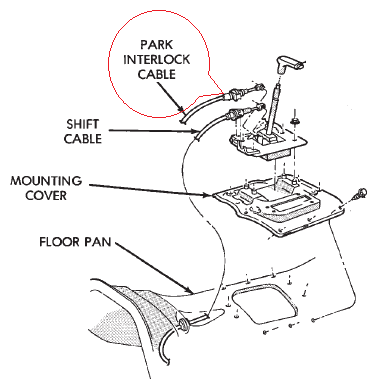 PARK INTERLOCK CABLE

SHIFT CABLE

MOUNTING COVER

FLOOR PAN